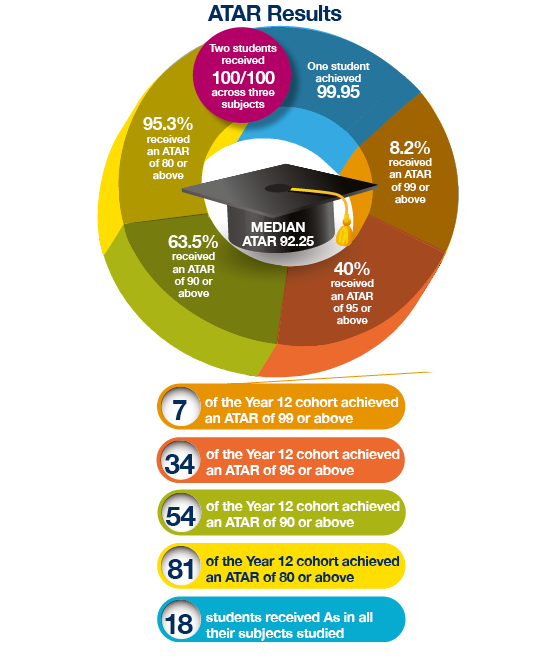 ATAR Results

Two students received 100/100 across three subjects

One student achieved 99.95

8.2% received an ATAR of 99 or above

40% received an ATAR of 95 or above

63.5% received an ATAR of 90 or above

95.3% received an ATAR of 80 or above

MEDIAN ATAR 92.25

7 of the Year 12 cohort achieved an ATAR of 99 or above

34 of the Year 12 cohort achieved an ATAR of 95 or above

54 of the Year 12 cohort achieved an ATAR of 90 or above

81 of the Year 12 cohort achieved an ATAR of 80 or above

18 students received As in all their subjects studied