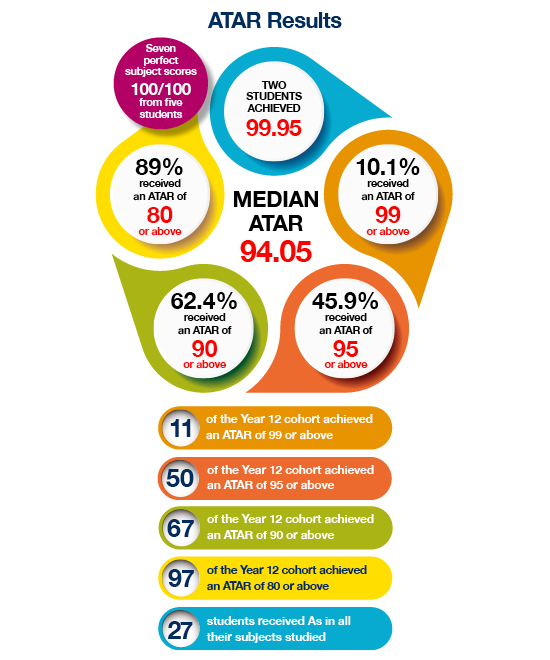 ATAR Results

Seven perfect subject scores
100/100
from five students

TWO STUDENTS ACHIEVED
99.95

89%
received an ATAR of
80
or above

MEDIAN ATAR
94.05

10.1%
received an ATAR of
99
or above

62.4%
received an ATAR of
90
or above

45.9%
received an ATAR of
95
or above

11 of the Year 12 cohort achieved an ATAR of 99 or above

50 of the Year 12 cohort achieved an ATAR of 95 or above

67 of the Year 12 cohort achieved an ATAR of 90 or above

97 of the Year 12 cohort achieved an ATAR of 80 or above

27 students received As in all their subjects studied