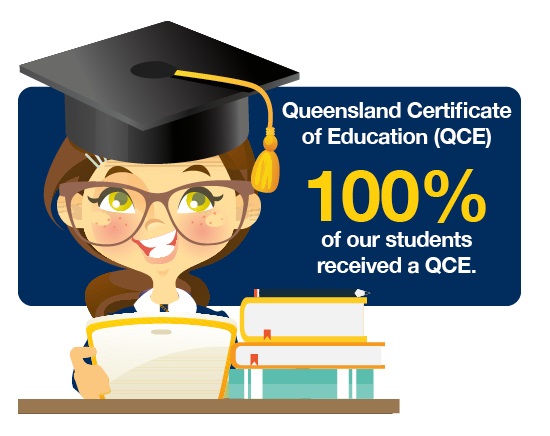 Queensland Certificate of Education (QCE)

100%

of our students received a QCE.